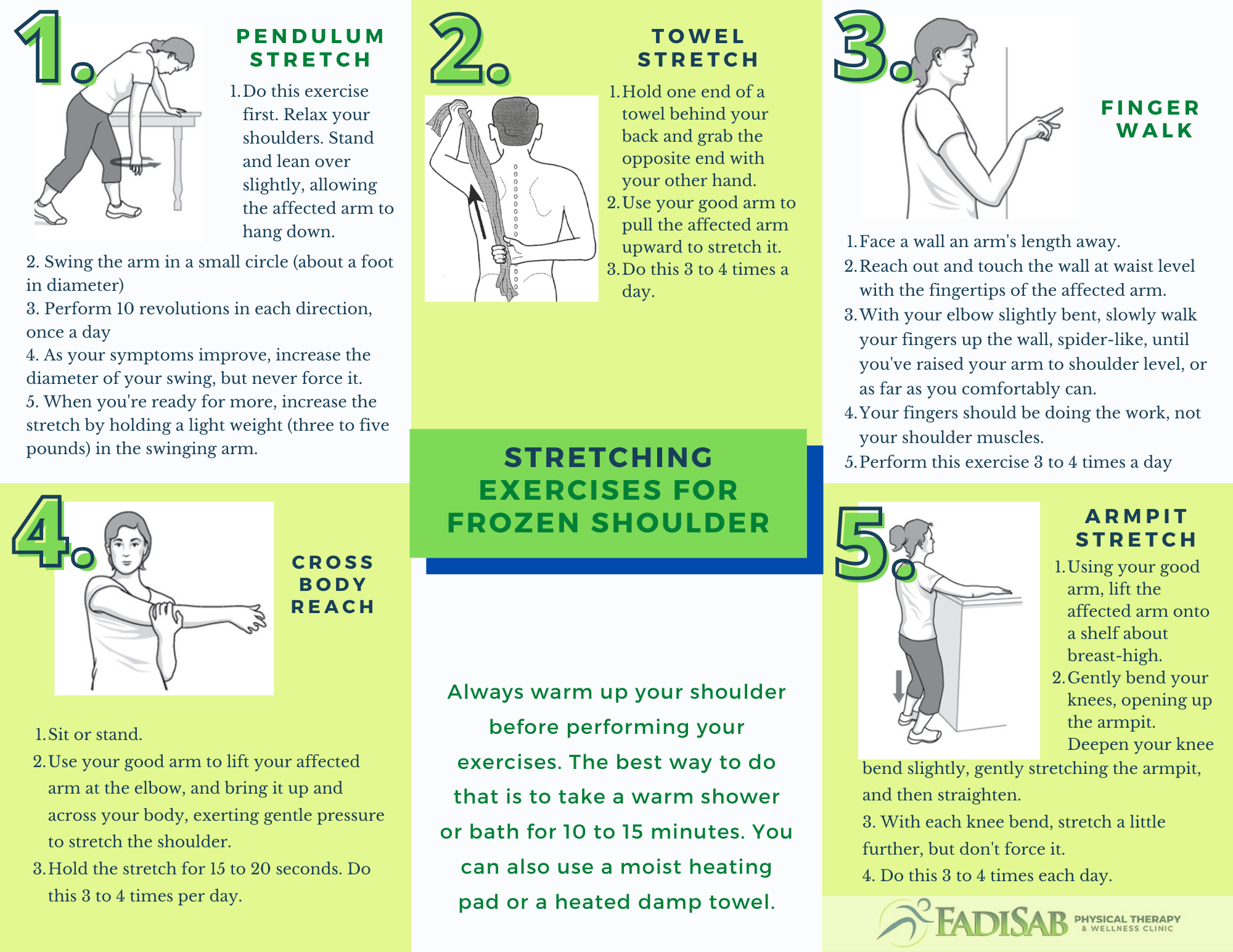 1.

PENDULUM STRETCH

1. Do this exercise first. Relax your shoulders. Stand and lean over slightly, allowing the affected arm to hang down.
2. Swing the arm in a small circle (about a foot in diameter)
3. Perform 10 revolutions in each direction, once a day
4. As your symptoms improve, increase the diameter of your swing, but never force it.
5. When you're ready for more, increase the stretch by holding a light weight (three to five pounds) in the swinging arm.

2.

TOWEL STRETCH

1. Hold one end of a towel behind your back and grab the opposite end with your other hand.
2. Use your good arm to pull the affected arm upward to stretch it.
3. Do this 3 to 4 times a day.

3.

FINGER WALK

1. Face a wall an arm's length away.
2. Reach out and touch the wall at waist level with the fingertips of the affected arm.
3. With your elbow slightly bent, slowly walk your fingers up the wall, spider-like, until you've raised your arm to shoulder level, or as far as you comfortably can.
4. Your fingers should be doing the work, not your shoulder muscles.
5. Perform this exercise 3 to 4 times a day

STRETCHING EXERCISES FOR FROZEN SHOULDER

4.

CROSS BODY REACH

1. Sit or stand.
2. Use your good arm to lift your affected arm at the elbow, and bring it up and across your body, exerting gentle pressure to stretch the shoulder.
3. Hold the stretch for 15 to 20 seconds. Do this 3 to 4 times per day.

Always warm up your shoulder before performing your exercises. The best way to do that is to take a warm shower or bath for 10 to 15 minutes. You can also use a moist heating pad or a heated damp towel.

5.

ARMPIT STRETCH

1. Using your good arm, lift the affected arm onto a shelf about breast-high.
2. Gently bend your knees, opening up the armpit. Deepen your knee bend slightly, gently stretching the armpit, and then straighten.
3. With each knee bend, stretch a little further, but don't force it.
4. Do this 3 to 4 times each day.

FADISAB PHYSICAL THERAPY & WELLNESS CLINIC