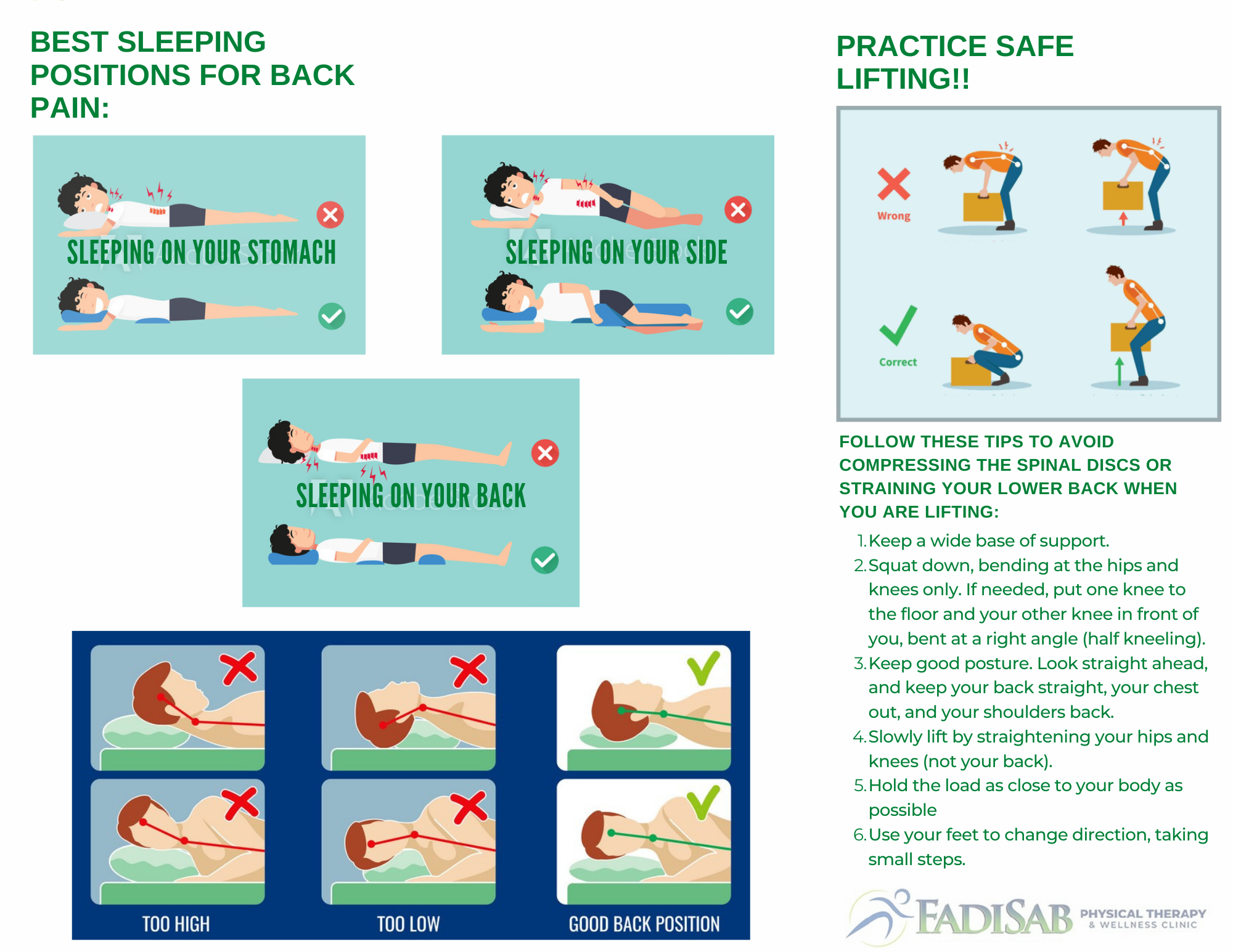 BEST SLEEPING POSITIONS FOR BACK PAIN:

SLEEPING ON YOUR STOMACH

SLEEPING ON YOUR SIDE

SLEEPING ON YOUR BACK

TOO HIGH

TOO LOW

GOOD BACK POSITION

PRACTICE SAFE LIFTING!!

Wrong

Correct

FOLLOW THESE TIPS TO AVOID COMPRESSING THE SPINAL DISCS OR STRAINING YOUR LOWER BACK WHEN YOU ARE LIFTING:

1. Keep a wide base of support.
2. Squat down, bending at the hips and knees only. If needed, put one knee to the floor and your other knee in front of you, bent at a right angle (half kneeling).
3. Keep good posture. Look straight ahead, and keep your back straight, your chest out, and your shoulders back.
4. Slowly lift by straightening your hips and knees (not your back).
5. Hold the load as close to your body as possible
6. Use your feet to change direction, taking small steps.

FADISAB PHYSICAL THERAPY & WELLNESS CLINIC